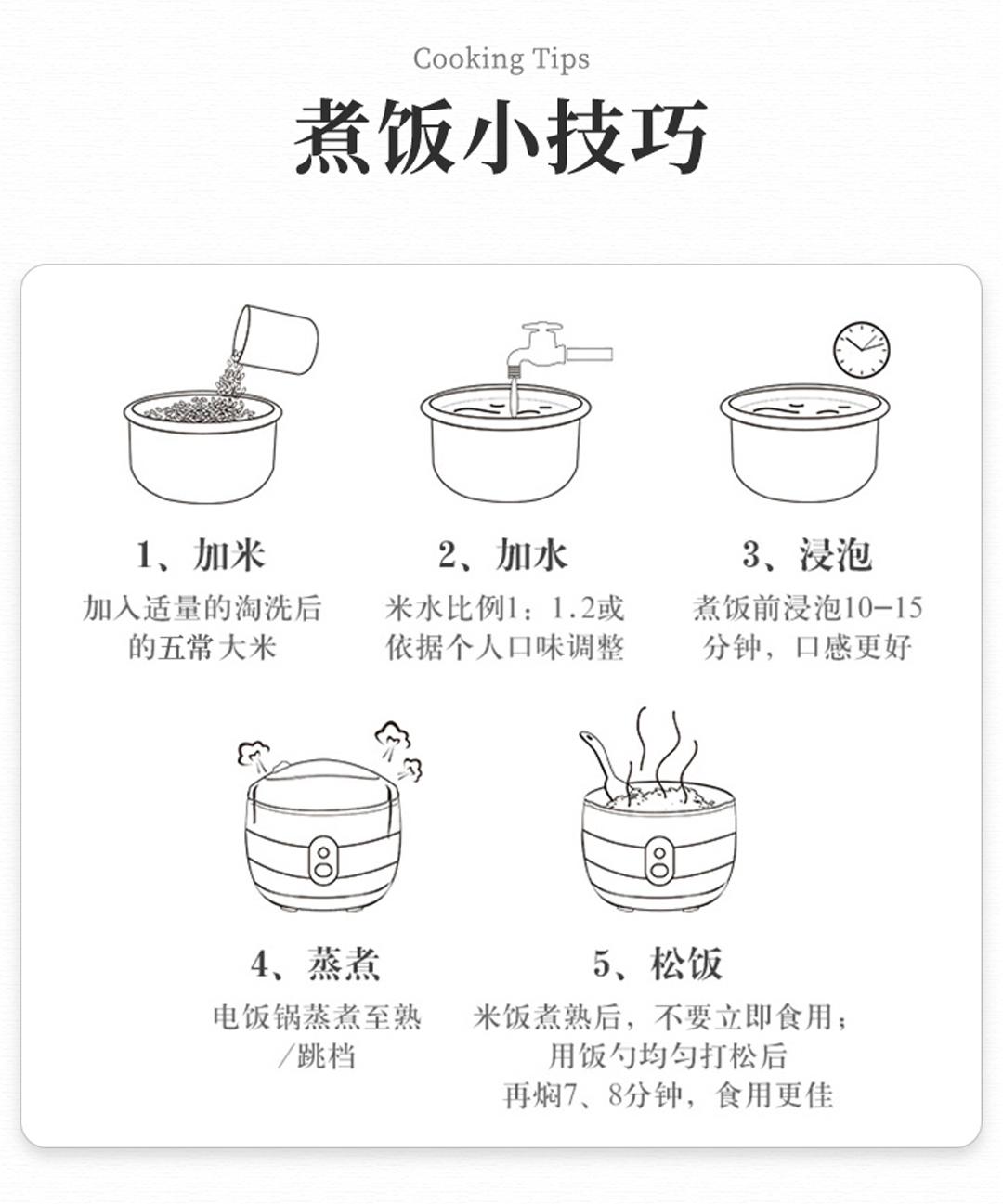 Cooking Tips

煮饭小技巧

1、加米

加入适量的淘洗后的五常大米

2、加水

米水比例1：1.2或依据个人口味调整

3、浸泡

煮饭前浸泡10-15分钟，口感更好

4、蒸煮

电饭锅蒸煮至熟/跳档

5、松饭

米饭煮熟后，不要立即食用；用饭勺均匀打松后再焖7、8分钟，食用更佳