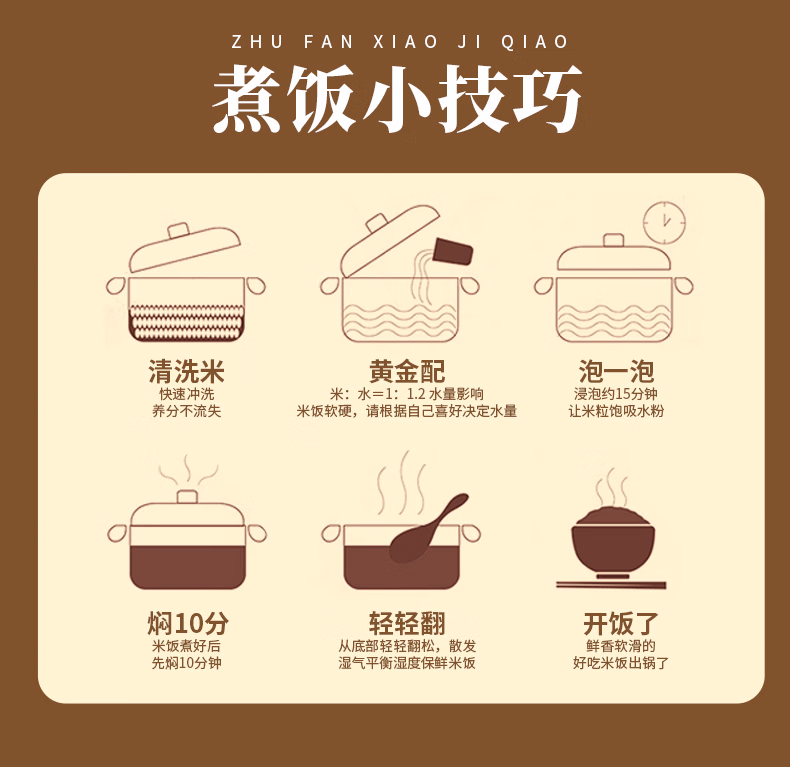 ZHU FAN XIAO JI QIAO

煮饭小技巧

清洗米
快速冲洗
养分不流失

黄金配
米：水＝1：1.2 水量影响
米饭软硬，请根据自己喜好决定水量

泡一泡
浸泡约15分钟
让米粒饱吸水粉

焖10分
米饭煮好后
先焖10分钟

轻轻翻
从底部轻轻翻松，散发
湿气平衡湿度保鲜米饭

开饭了
鲜香软滑的
好吃米饭出锅了